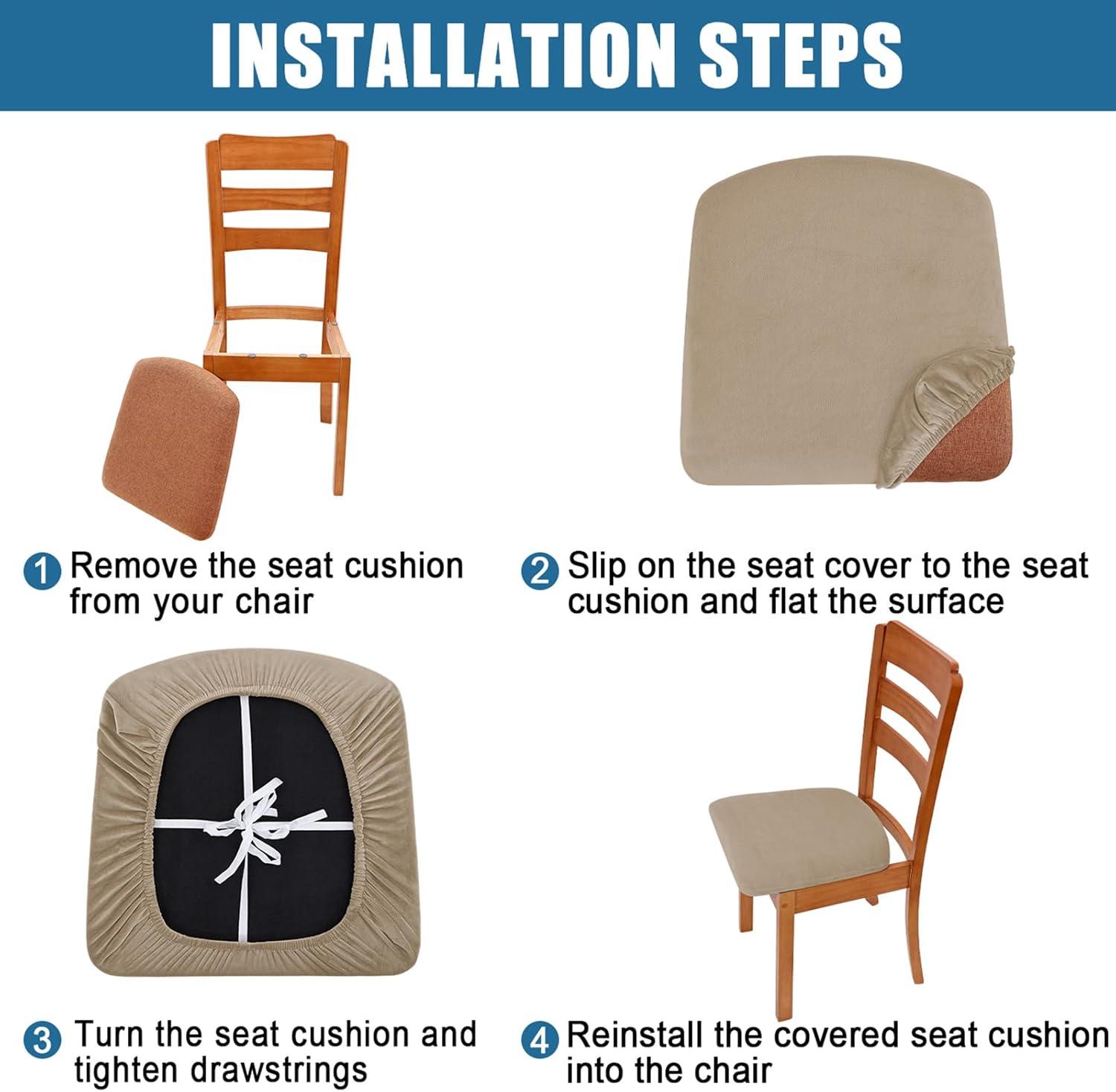 INSTALLATION STEPS

1 Remove the seat cushion from your chair

2 Slip on the seat cover to the seat cushion and flat the surface

3 Turn the seat cushion and tighten drawstrings

4 Reinstall the covered seat cushion into the chair