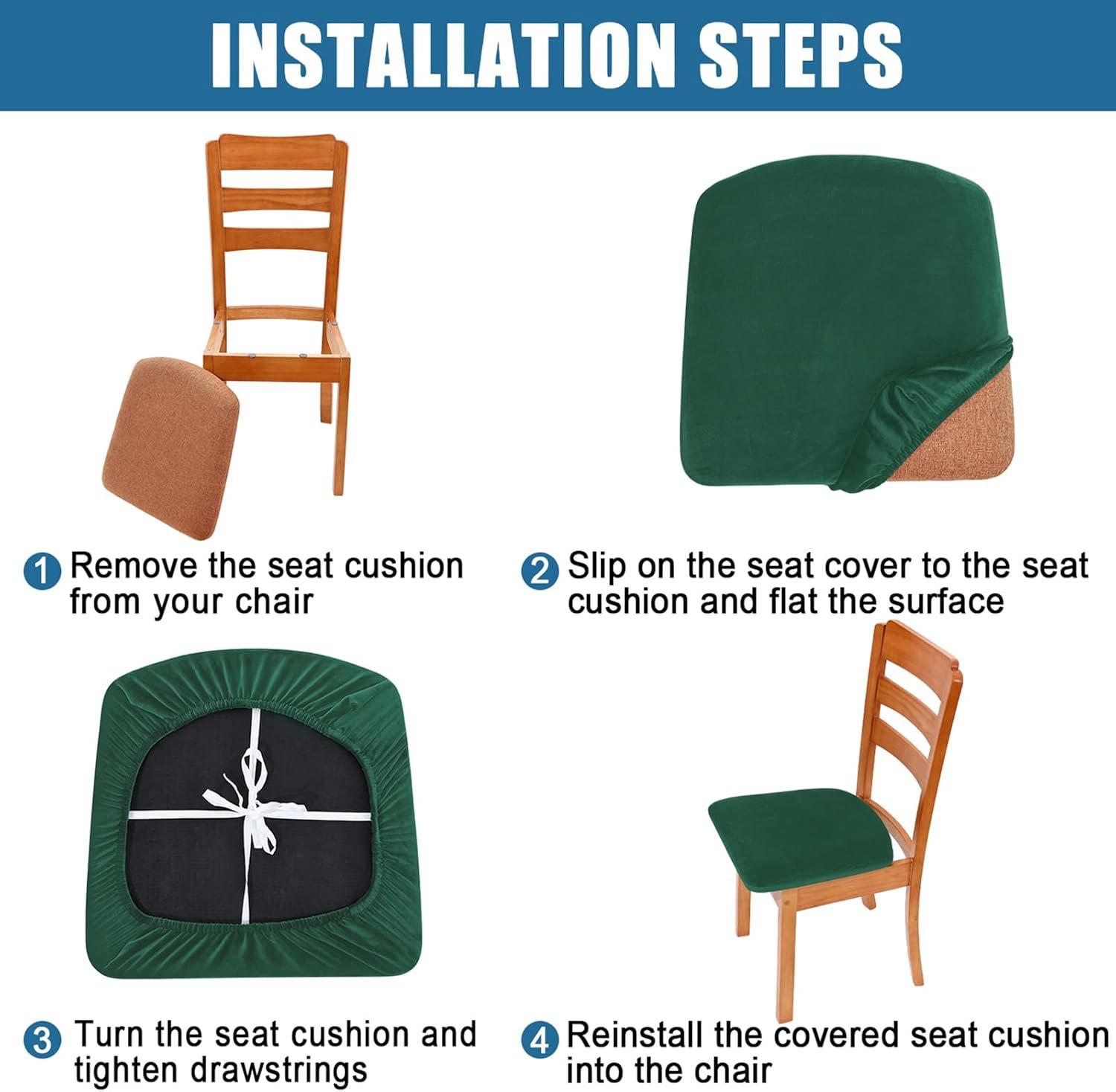 INSTALLATION STEPS

1 Remove the seat cushion from your chair

2 Slip on the seat cover to the seat cushion and flat the surface

3 Turn the seat cushion and tighten drawstrings

4 Reinstall the covered seat cushion into the chair