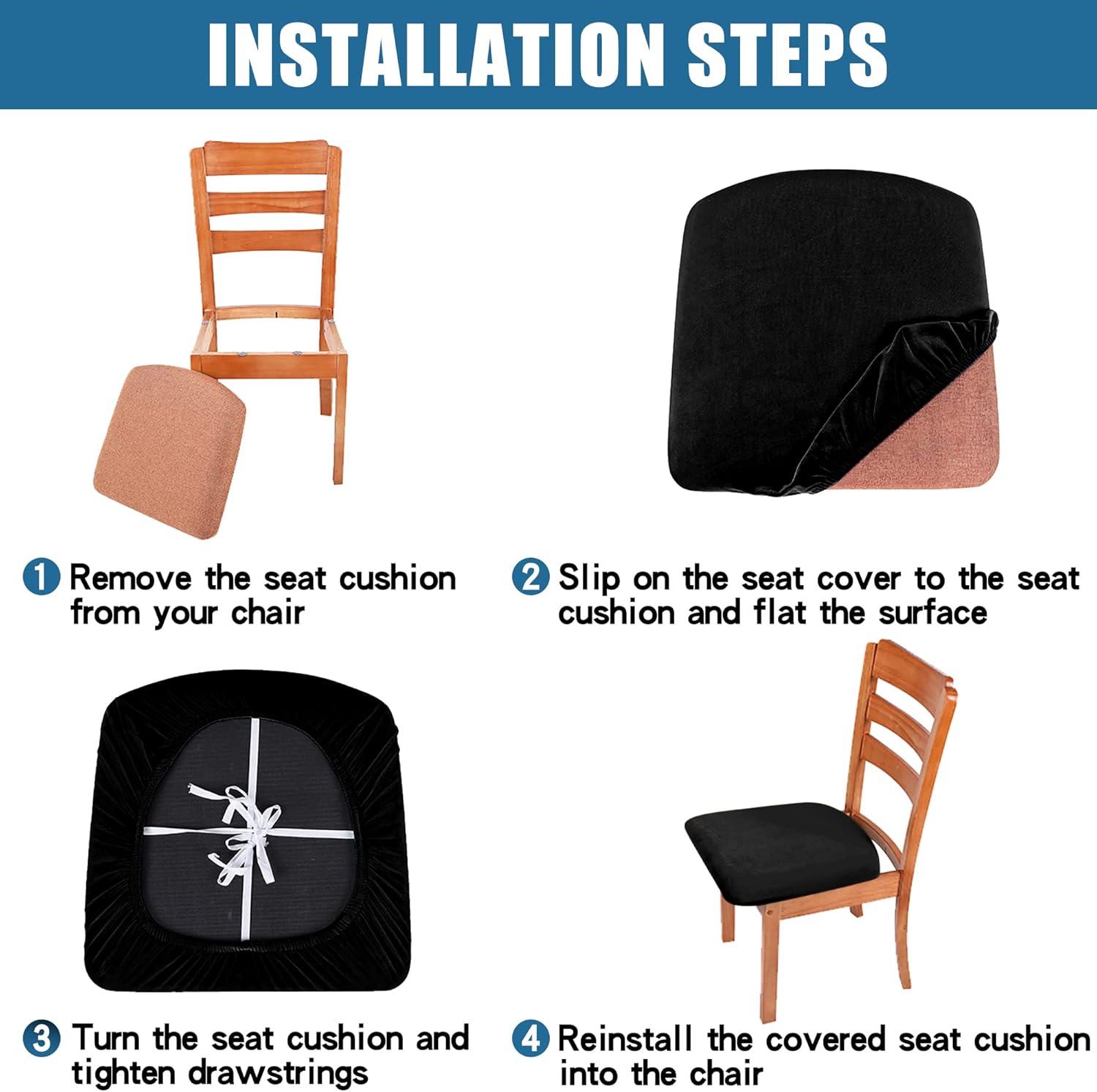 INSTALLATION STEPS

1 Remove the seat cushion from your chair

2 Slip on the seat cover to the seat cushion and flat the surface

3 Turn the seat cushion and tighten drawstrings

4 Reinstall the covered seat cushion into the chair