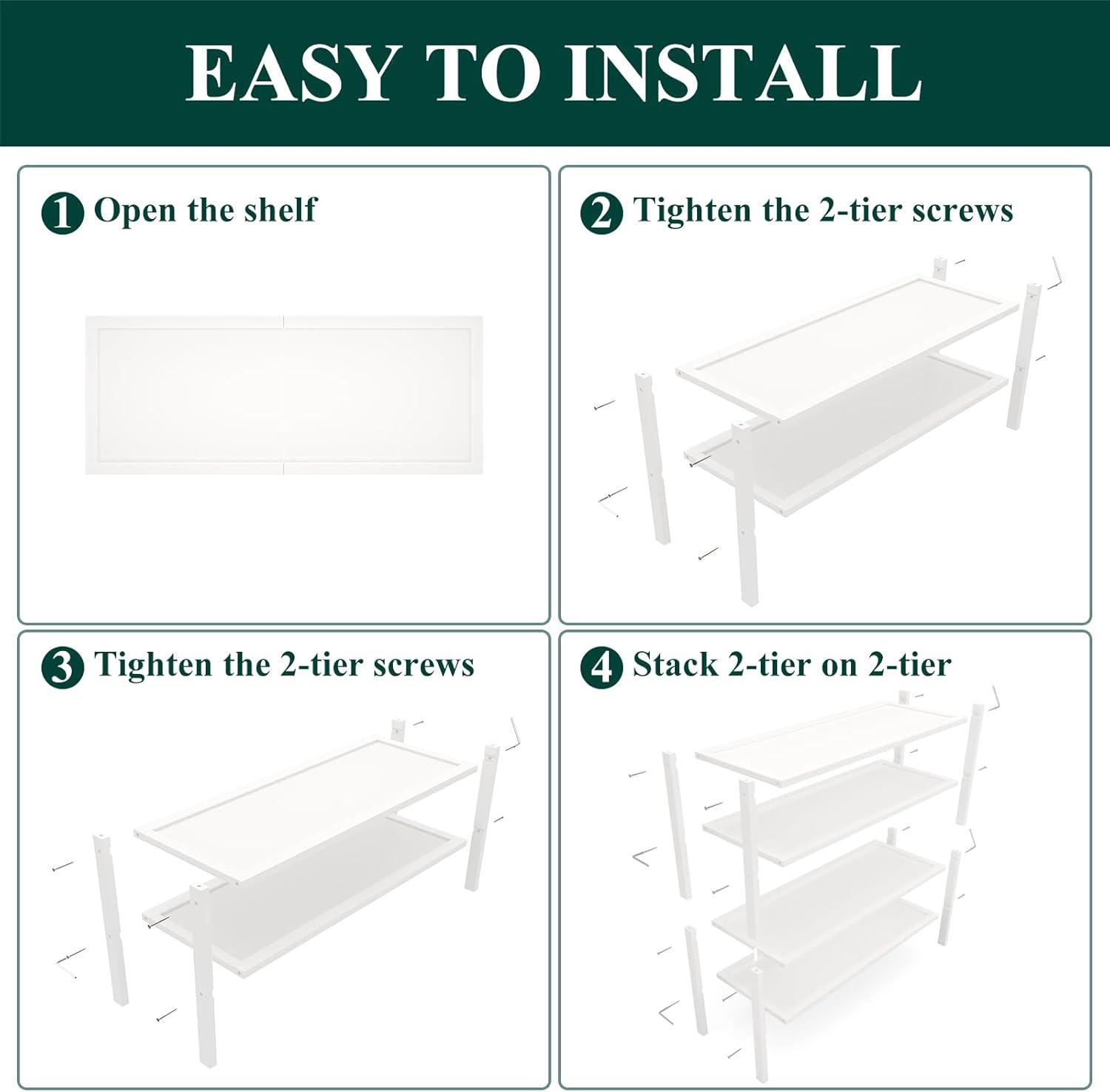 EASY TO INSTALL

1 Open the shelf

2 Tighten the 2-tier screws

3 Tighten the 2-tier screws

4 Stack 2-tier on 2-tier