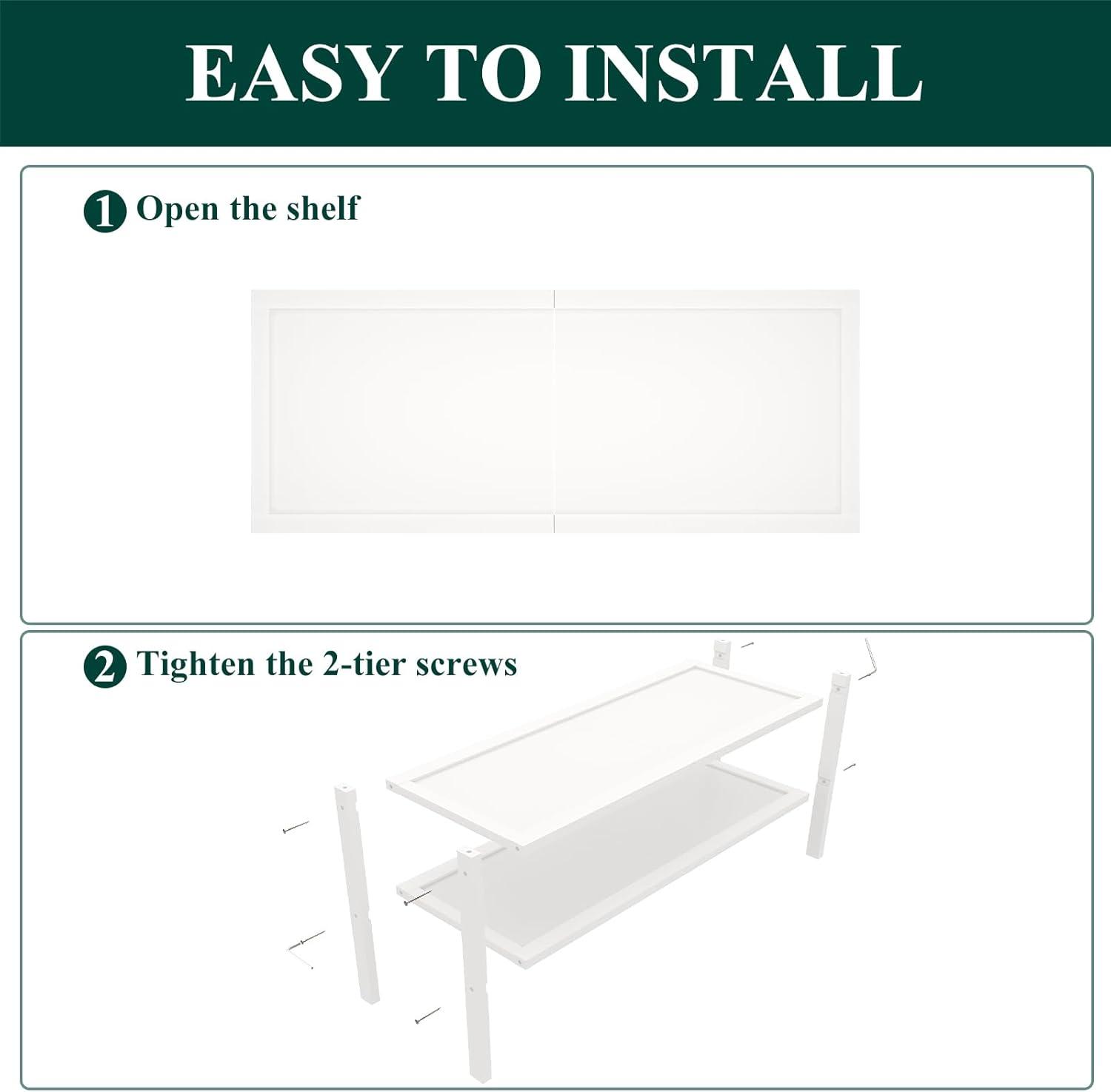 EASY TO INSTALL

1 Open the shelf

2 Tighten the 2-tier screws