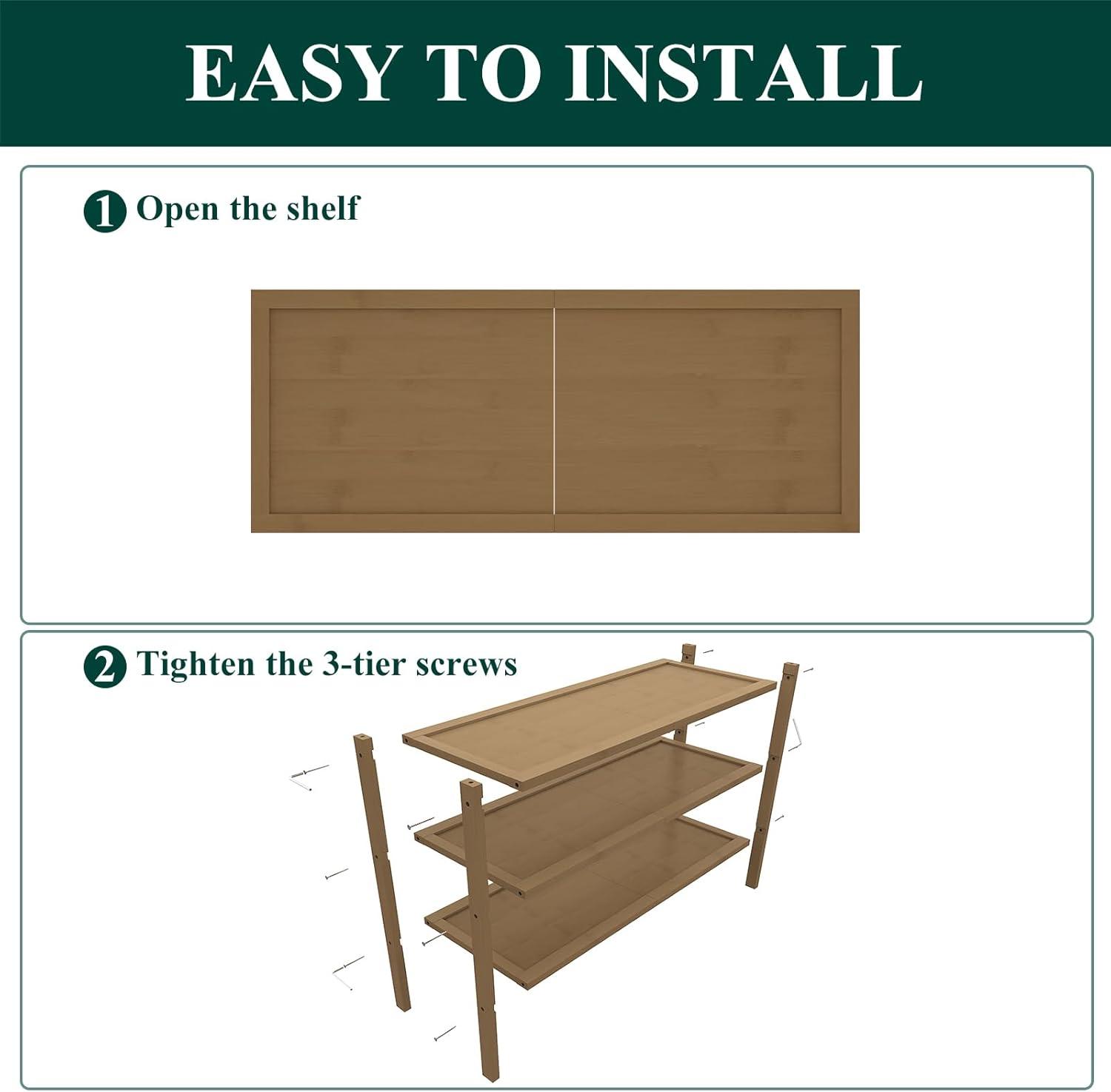 EASY TO INSTALL

1 Open the shelf

2 Tighten the 3-tier screws