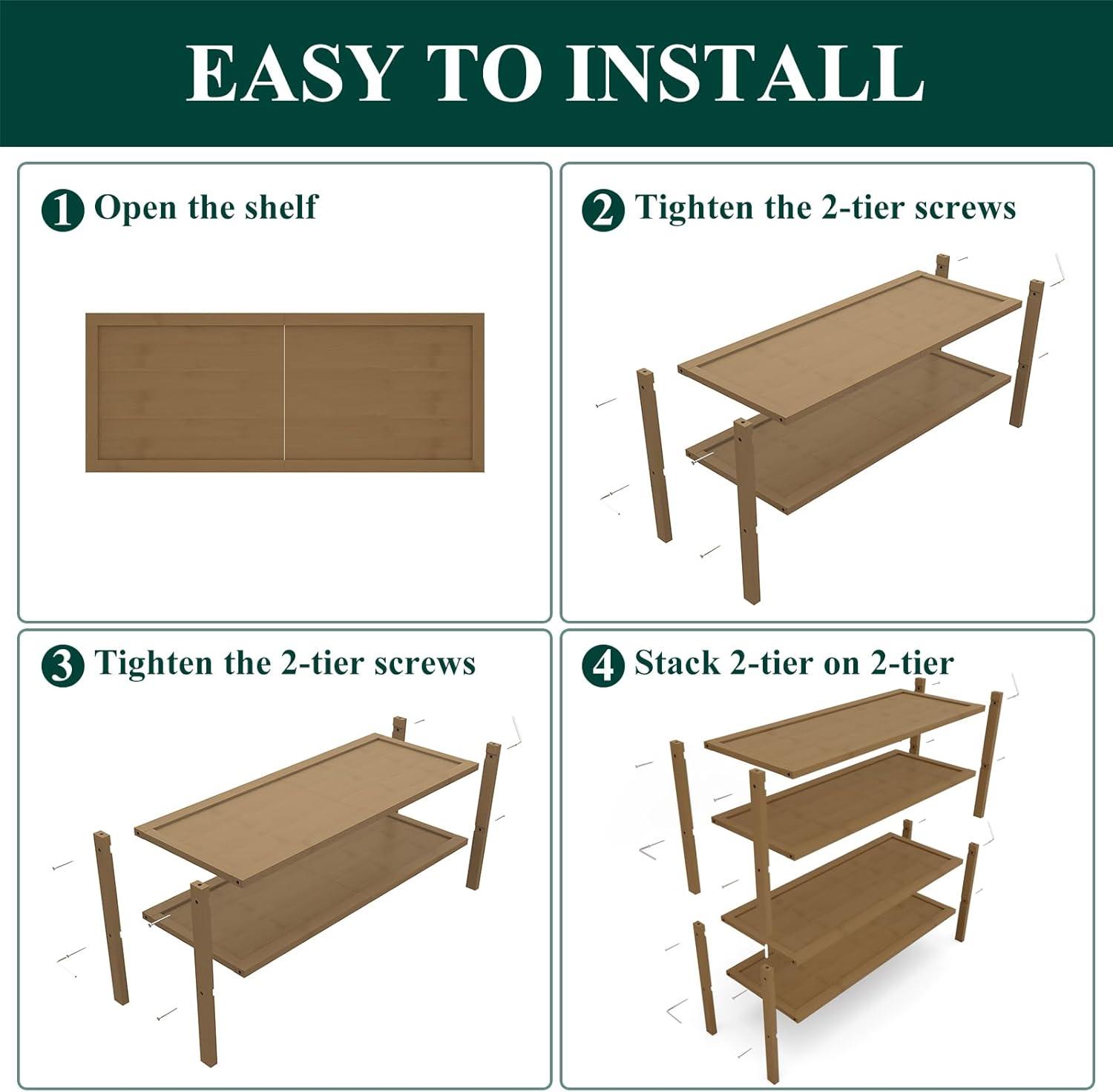 EASY TO INSTALL

1 Open the shelf

2 Tighten the 2-tier screws

3 Tighten the 2-tier screws

4 Stack 2-tier on 2-tier