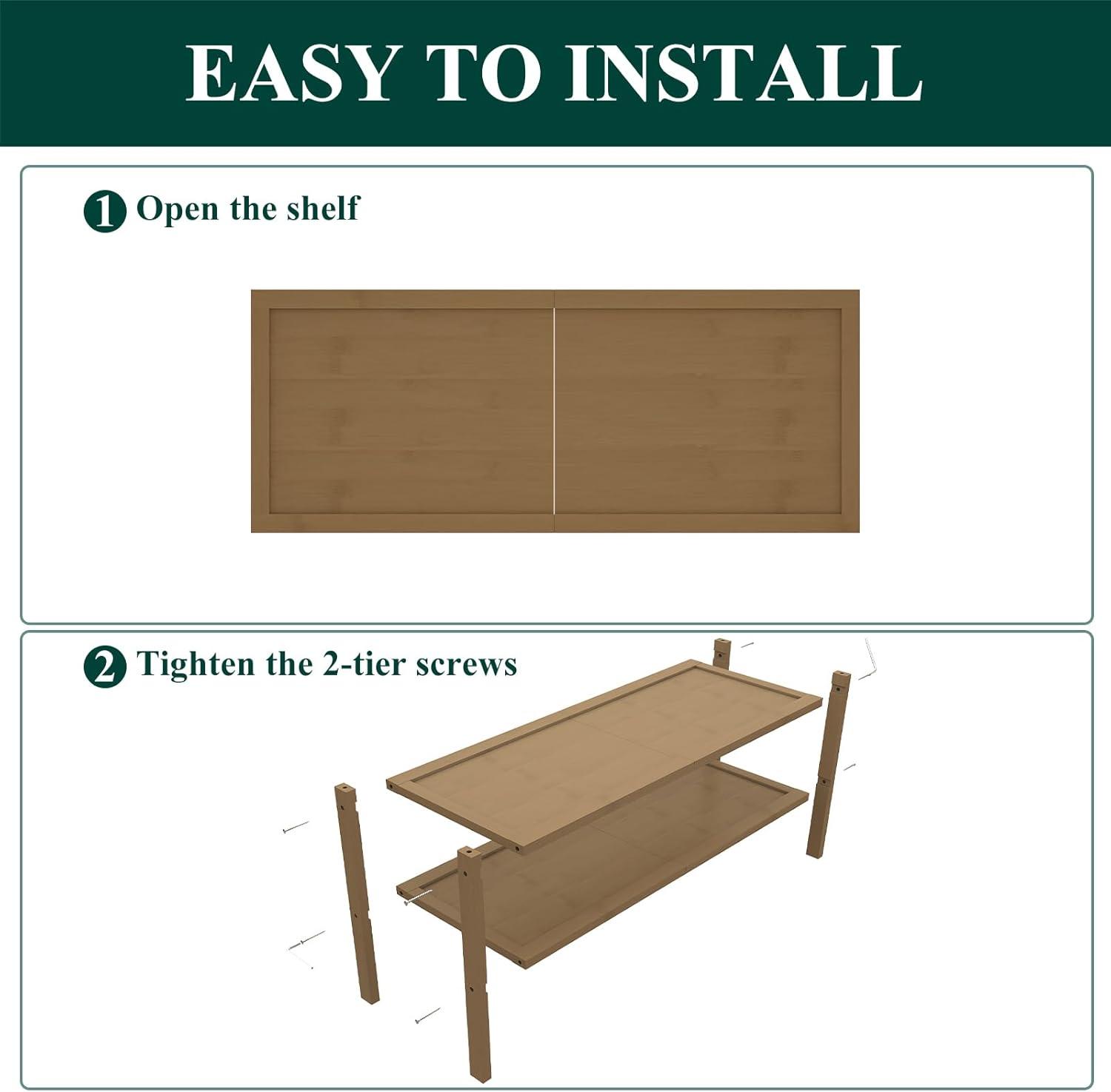 EASY TO INSTALL

1 Open the shelf

2 Tighten the 2-tier screws