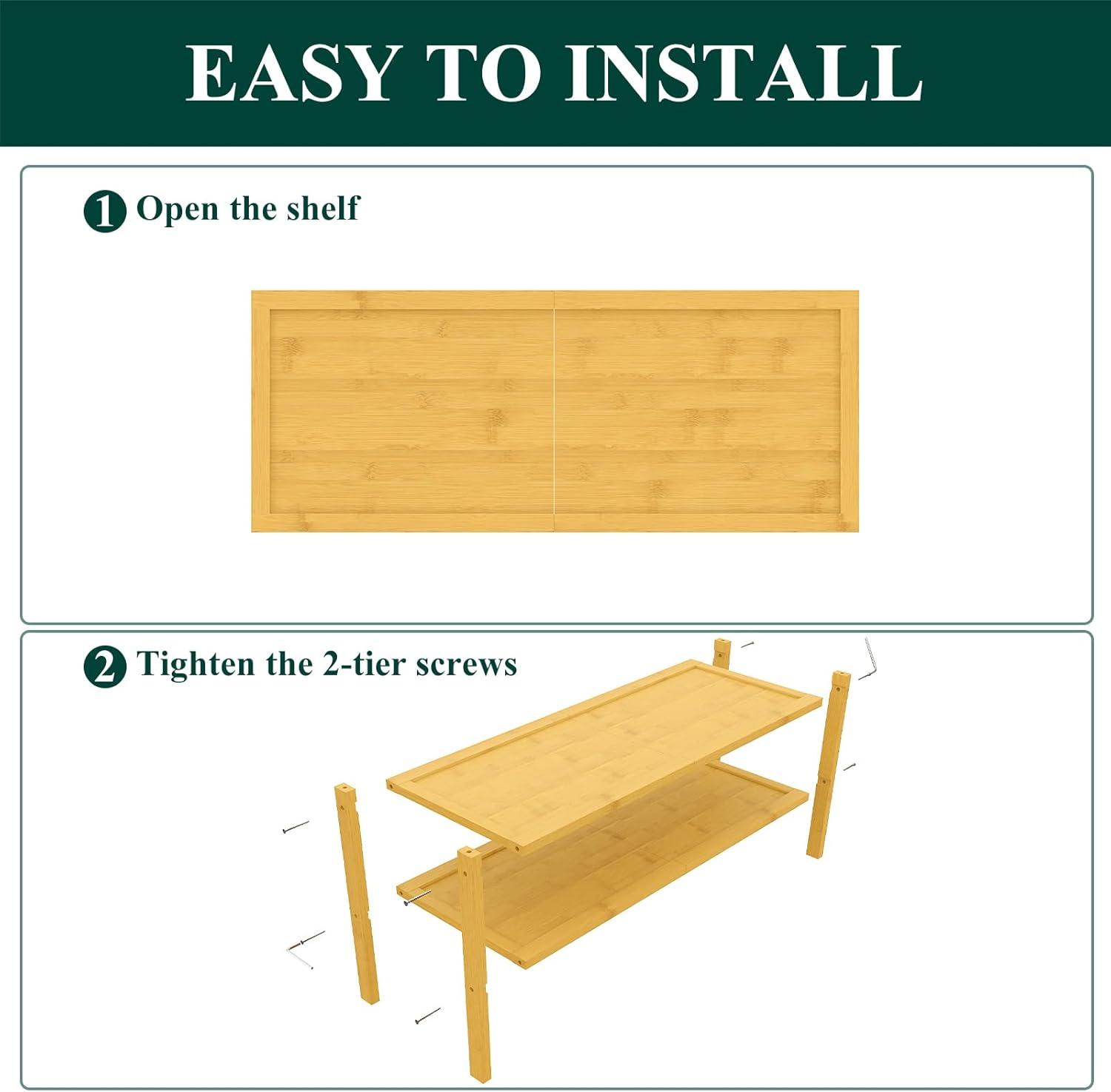 EASY TO INSTALL

1 Open the shelf

2 Tighten the 2-tier screws