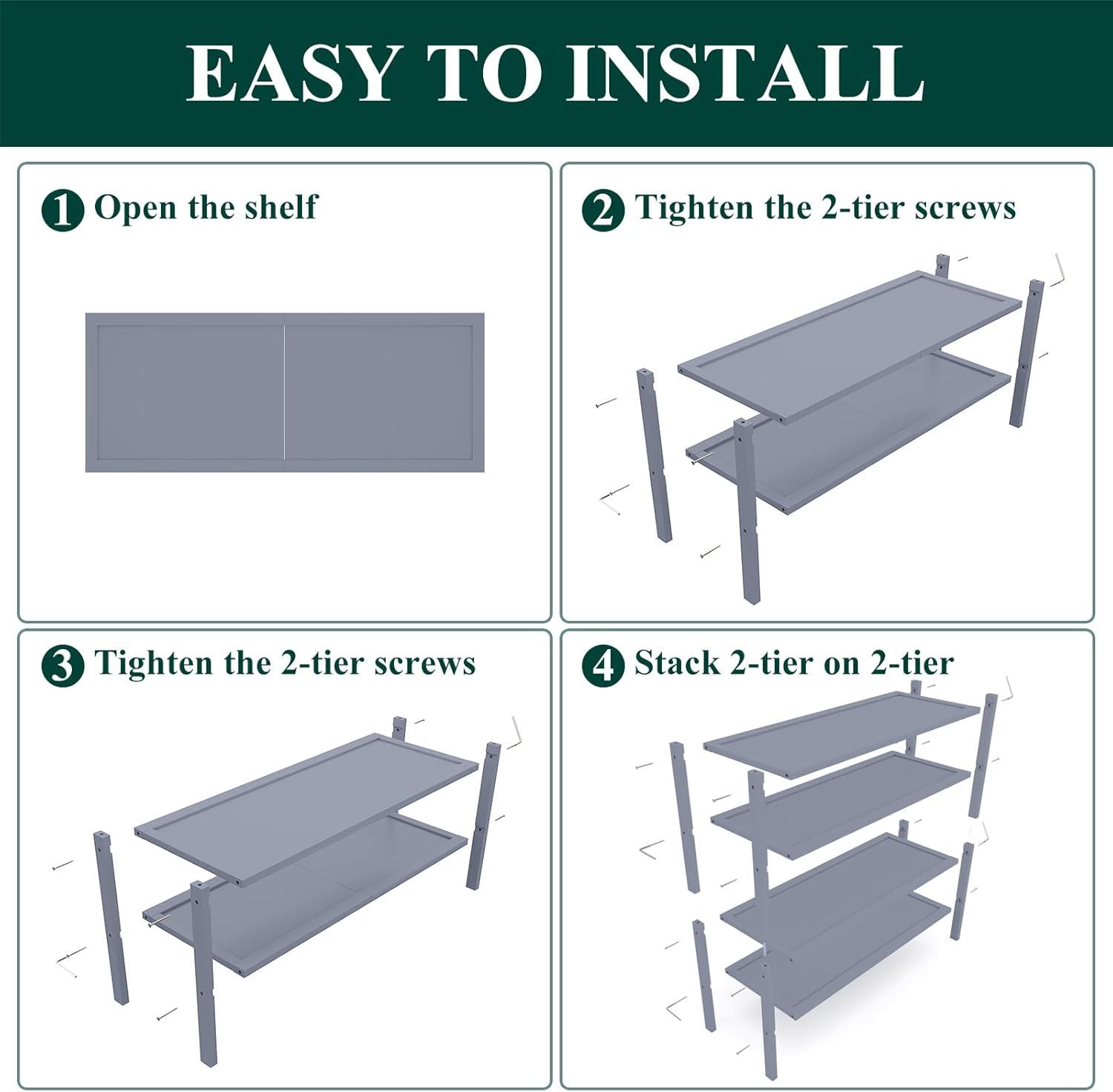 EASY TO INSTALL

1 Open the shelf

2 Tighten the 2-tier screws

3 Tighten the 2-tier screws

4 Stack 2-tier on 2-tier