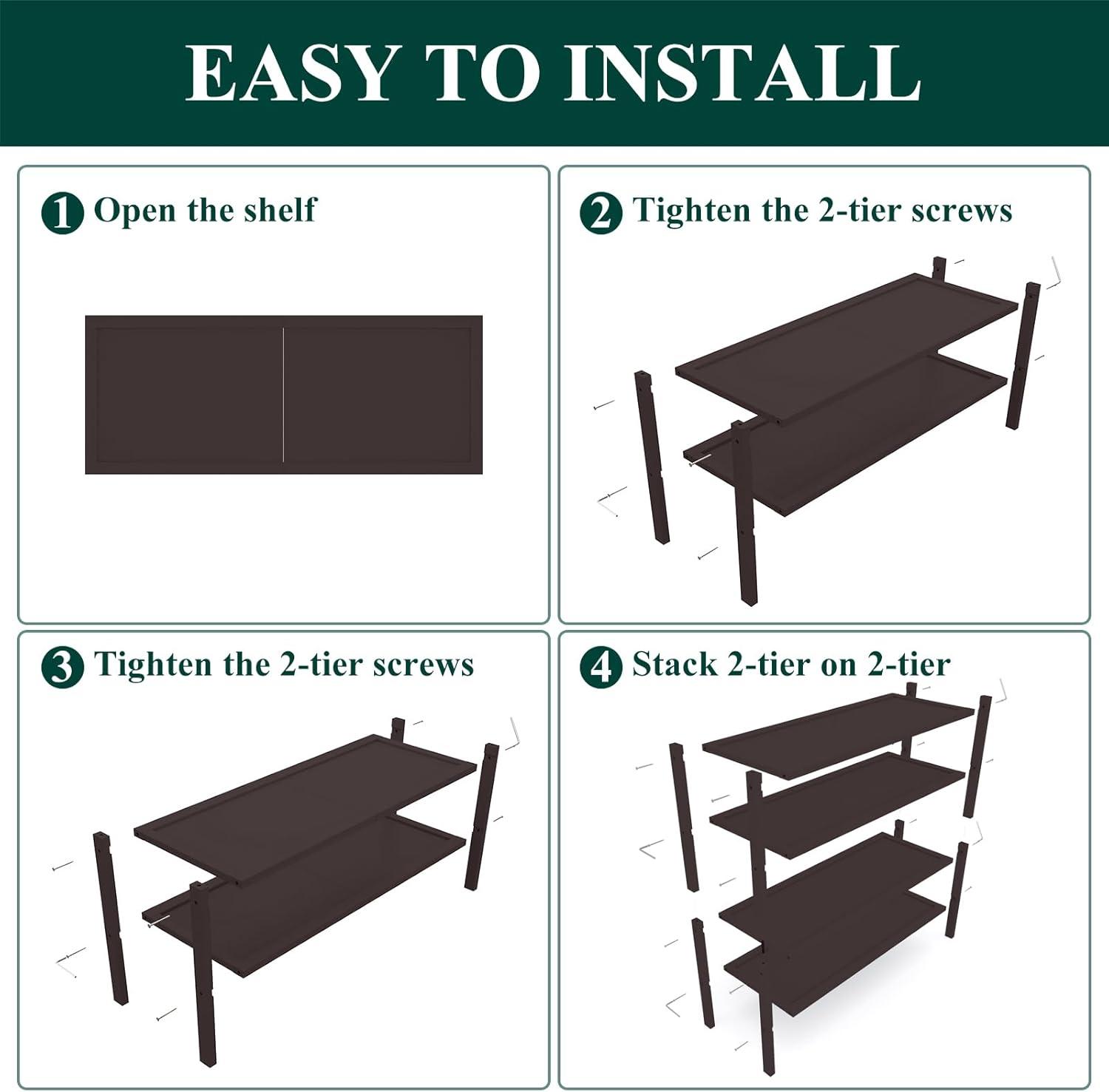 EASY TO INSTALL

1 Open the shelf

2 Tighten the 2-tier screws

3 Tighten the 2-tier screws

4 Stack 2-tier on 2-tier