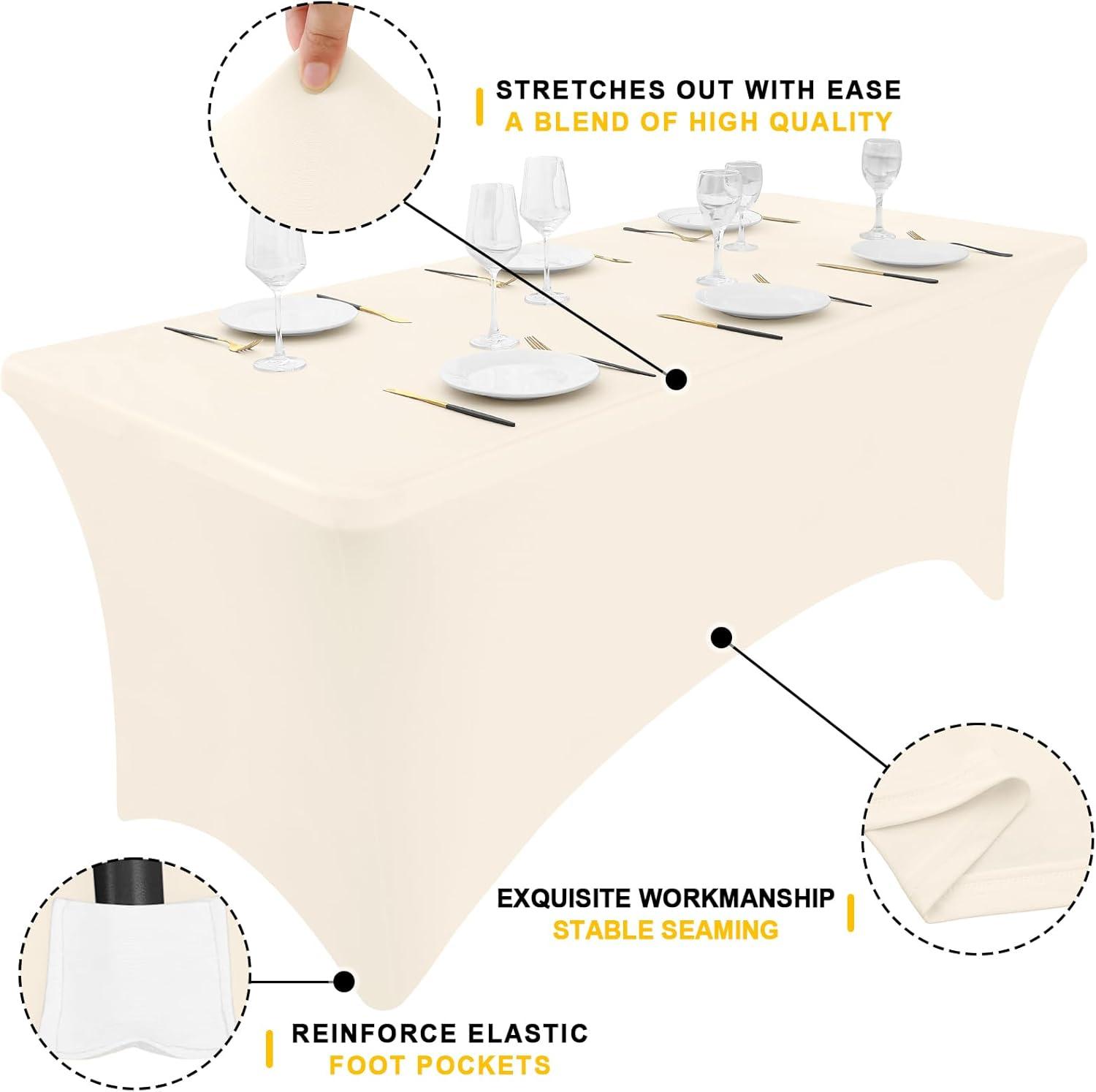 STRETCHES OUT WITH EASE
A BLEND OF HIGH QUALITY

EXQUISITE WORKMANSHIP
STABLE SEAMING

REINFORCE ELASTIC
FOOT POCKETS