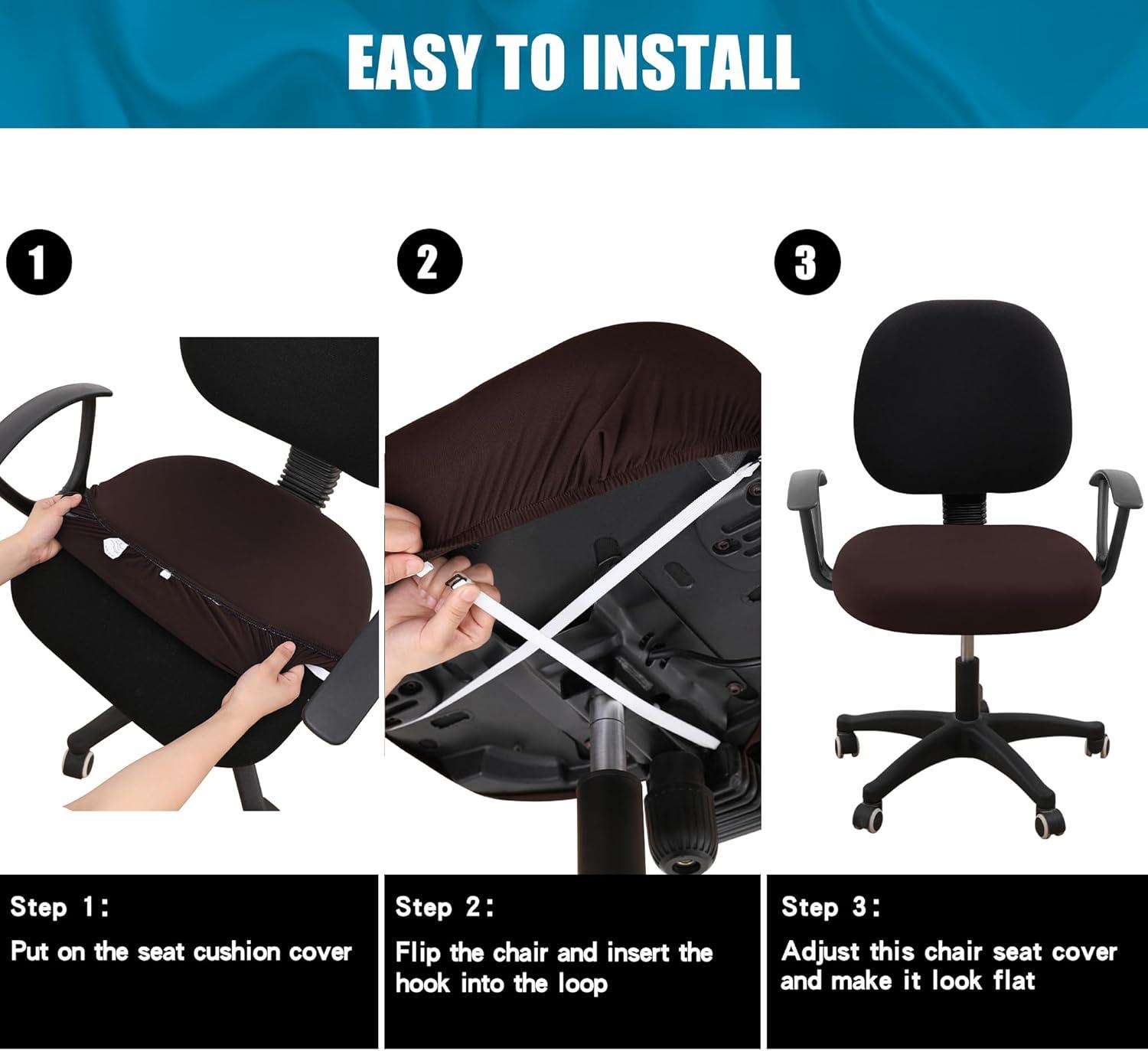 EASY TO INSTALL

1

2

3

Step 1:
Put on the seat cushion cover

Step 2:
Flip the chair and insert the hook into the loop

Step 3:
Adjust this chair seat cover and make it look flat