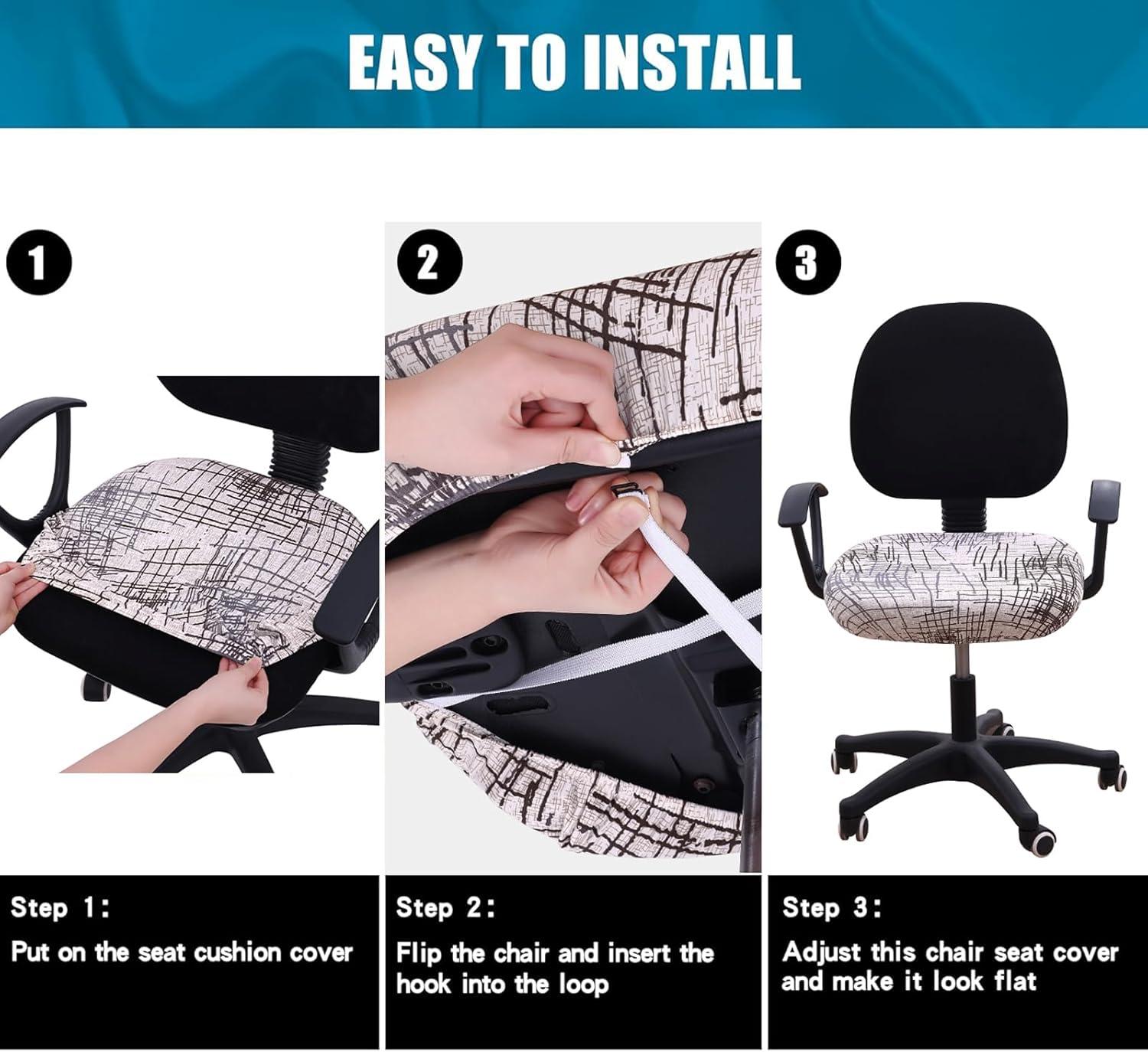 EASY TO INSTALL

1

2

3

Step 1:

Put on the seat cushion cover

Step 2:

Flip the chair and insert the hook into the loop

Step 3:

Adjust this chair seat cover and make it look flat