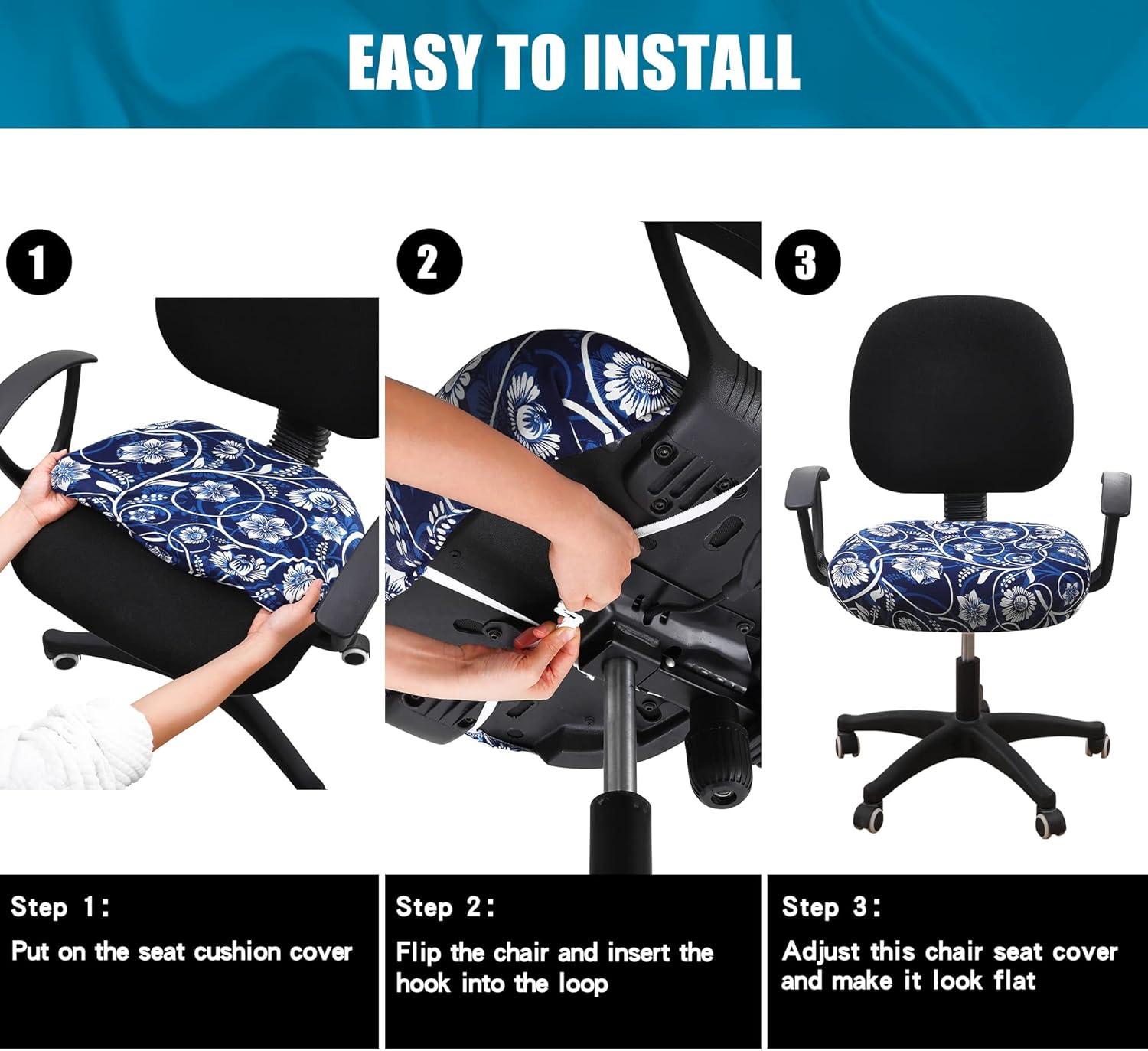 EASY TO INSTALL

1

2

3

Step 1:

Put on the seat cushion cover

Step 2:

Flip the chair and insert the hook into the loop

Step 3:

Adjust this chair seat cover and make it look flat