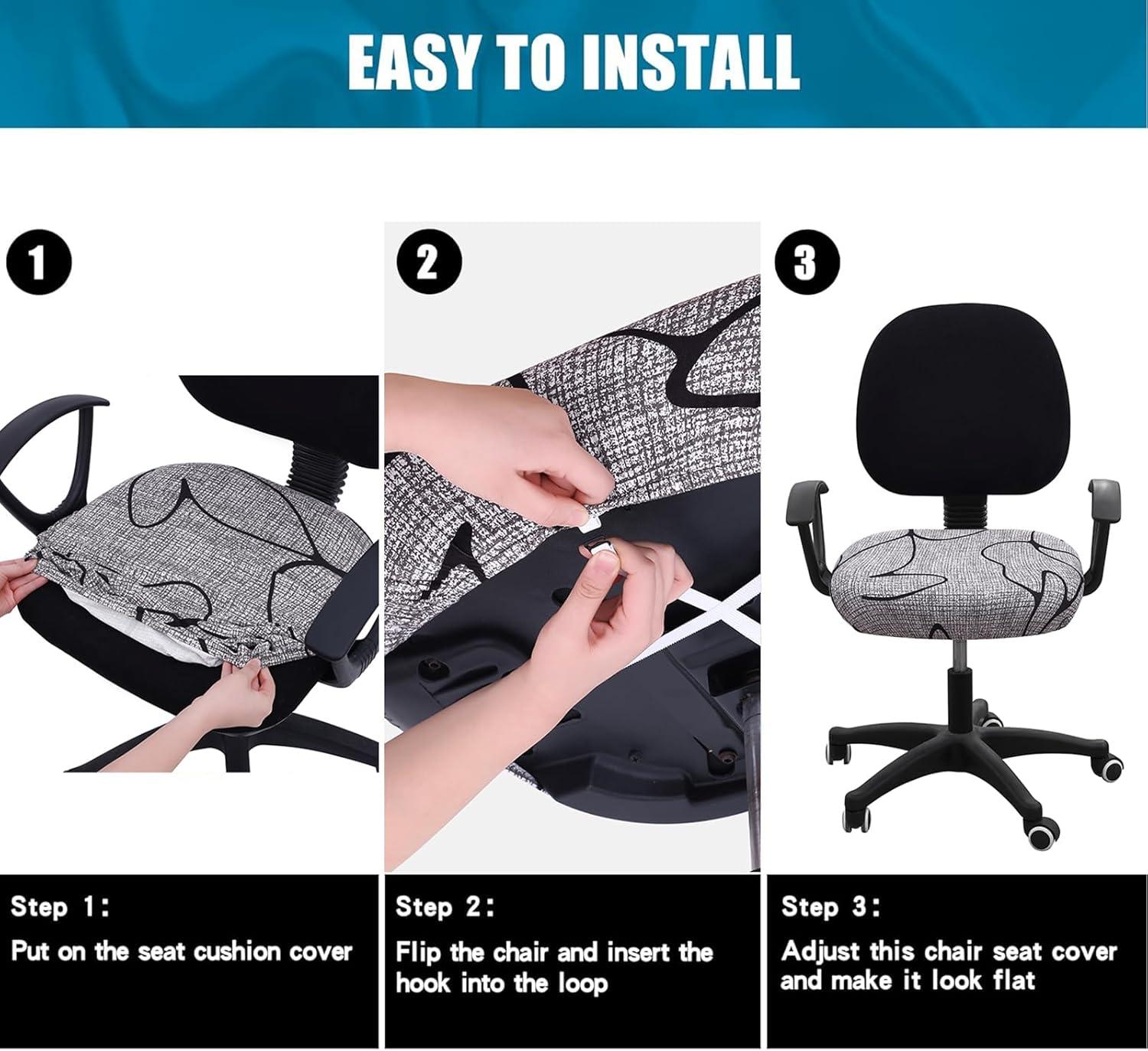 EASY TO INSTALL

1

2

3

Step 1:

Put on the seat cushion cover

Step 2:

Flip the chair and insert the hook into the loop

Step 3:

Adjust this chair seat cover and make it look flat