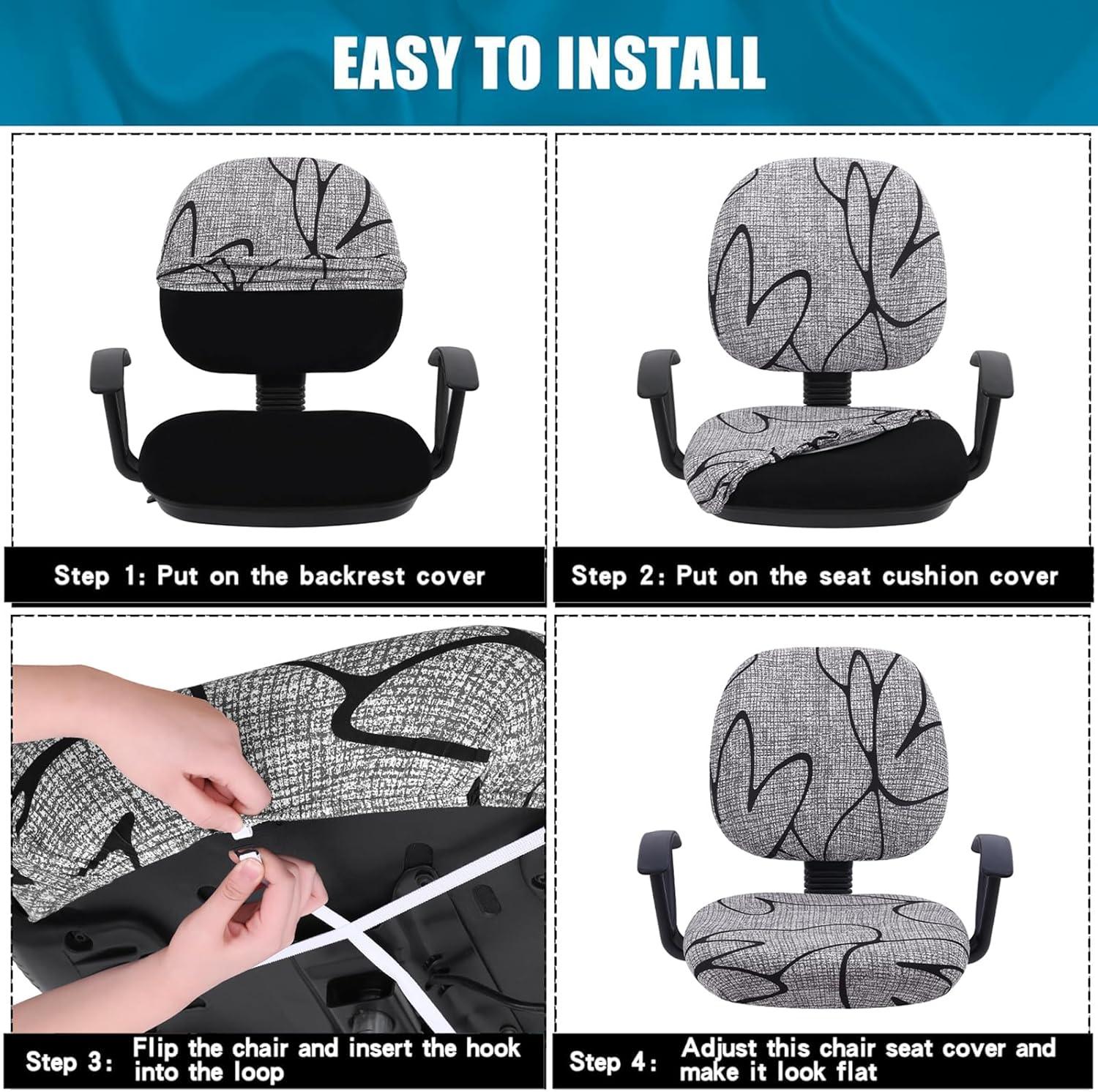 EASY TO INSTALL

Step 1: Put on the backrest cover

Step 2: Put on the seat cushion cover

Step 3: Flip the chair and insert the hook into the loop

Step 4: Adjust this chair seat cover and make it look flat