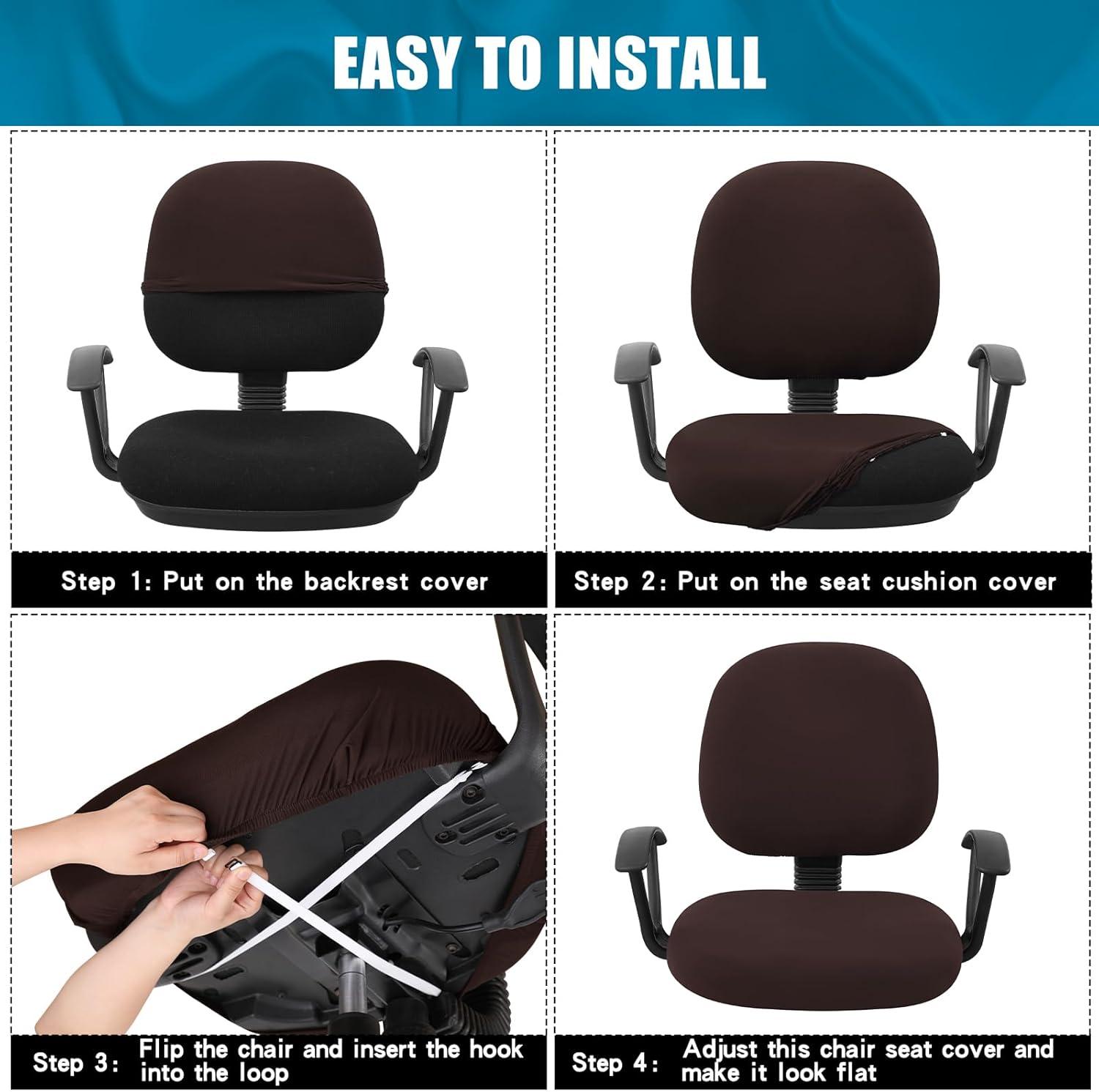 EASY TO INSTALL

Step 1: Put on the backrest cover

Step 2: Put on the seat cushion cover

Step 3: Flip the chair and insert the hook into the loop

Step 4: Adjust this chair seat cover and make it look flat