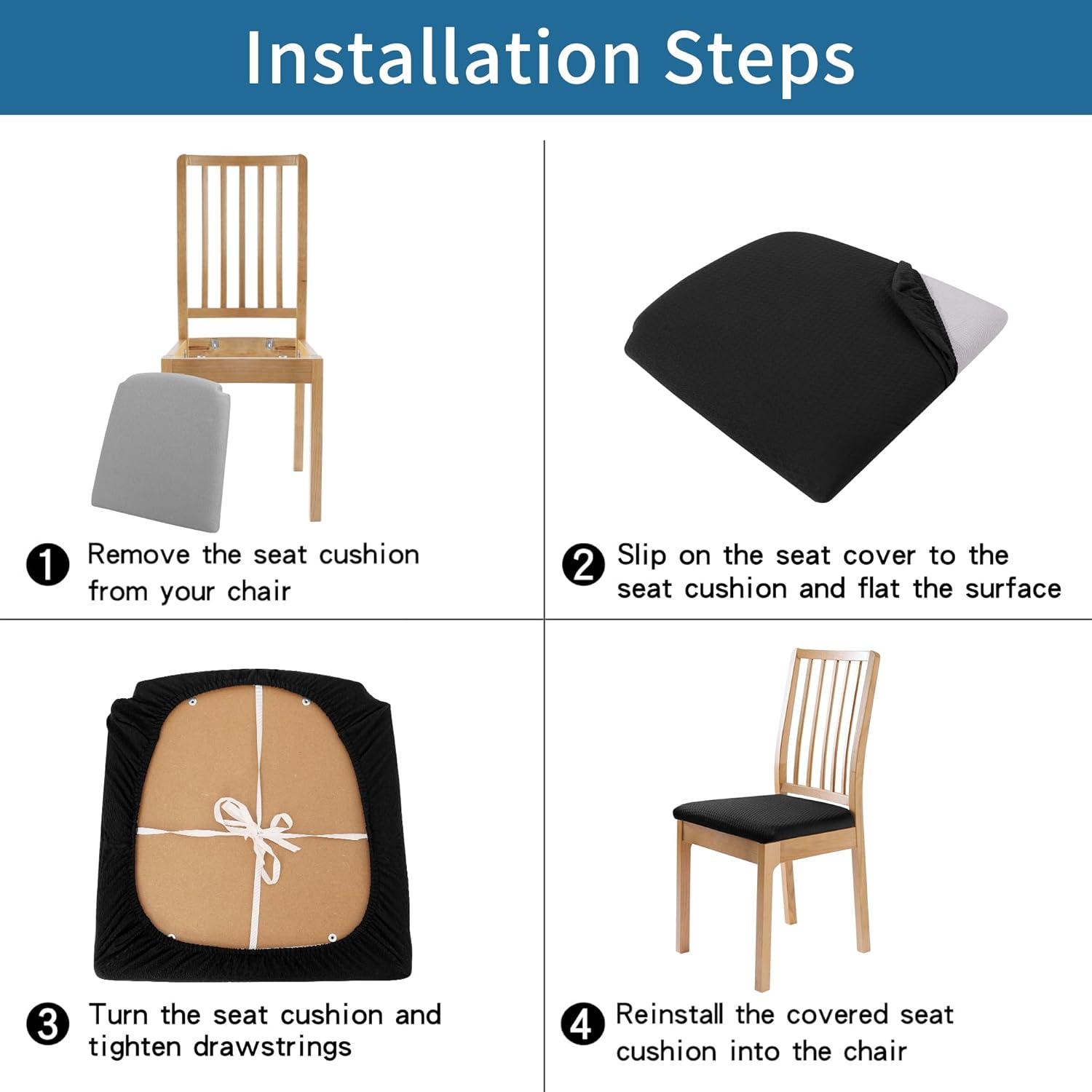 Installation Steps

1 Remove the seat cushion from your chair

2 Slip on the seat cover to the seat cushion and flat the surface

3 Turn the seat cushion and tighten drawstrings

4 Reinstall the covered seat cushion into the chair